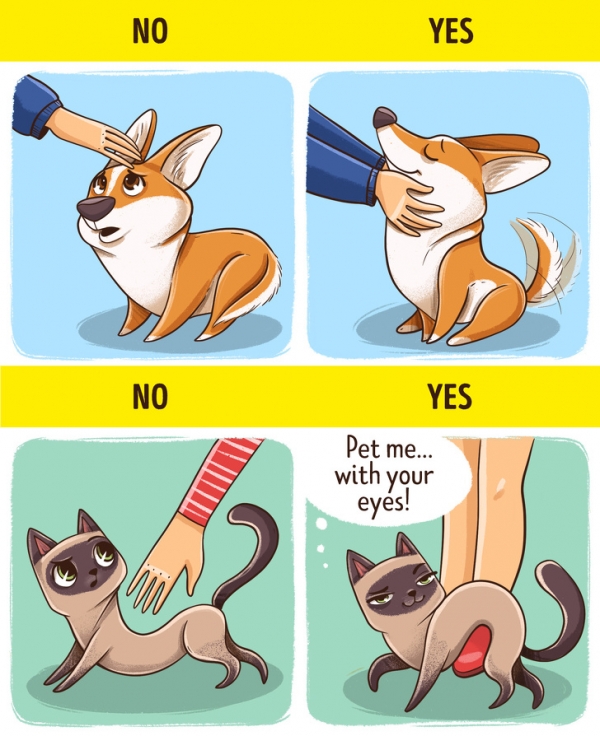 NO

YES

NO

YES

Pet me... with your eyes!